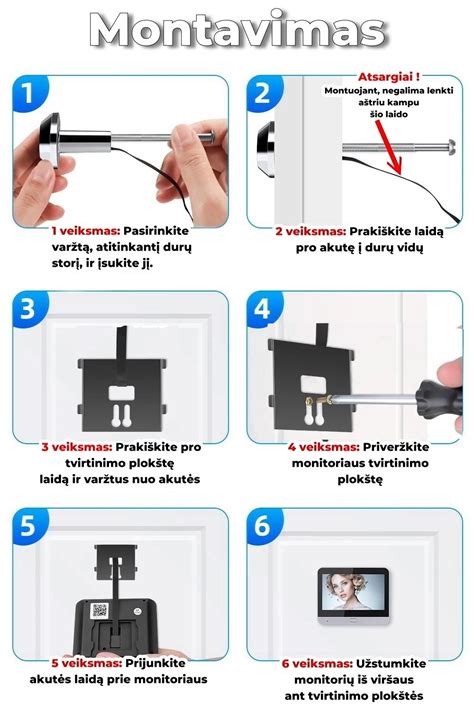 Montavimas

1

1 veiksmas: Pasirinkite varžtą, atitinkantį durų storį, ir įsukite jį.

2

Atsargiai !
Montuojant, negalima lenkti aštriu kampu šio laido

2 veiksmas: Prakiškite laidą pro akutę į durų vidų

3

3 veiksmas: Prakiškite pro tvirtinimo plokštę laidą ir varžtus nuo akutės

4

4 veiksmas: Priveržkite monitoriaus tvirtinimo plokštę

5

5 veiksmas: Prijunkite akutės laidą prie monitoriaus

6

6 veiksmas: Užstumkite monitorių iš viršaus ant tvirtinimo plokštės