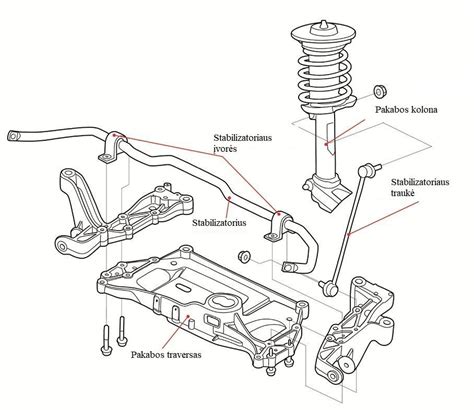 Pakabos kolona

Stabilizatoriaus įvorės

Stabilizatoriaus traukė

Stabilizatorius

Pakabos traversas