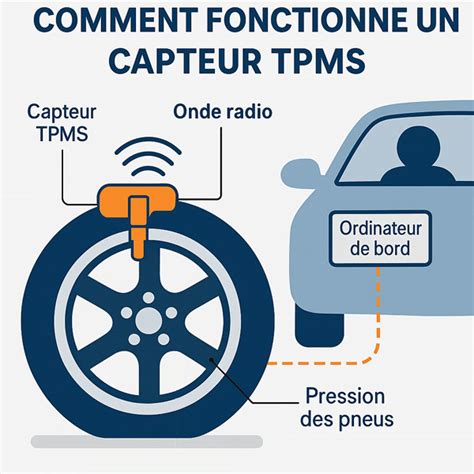 COMMENT FONCTIONNE UN CAPTEUR TPMS

Capteur TPMS

Onde radio

Ordinateur de bord

Pression des pneus