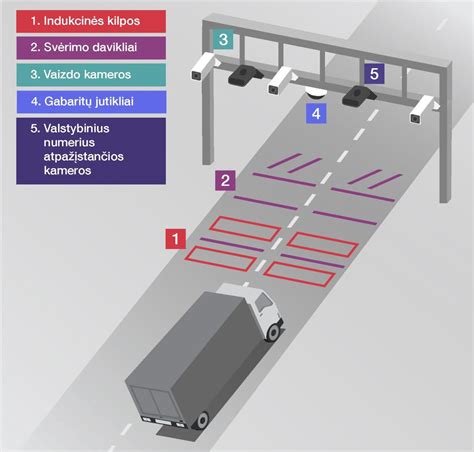 1. Indukcinės kilpos

2. Svėrimo davikliai

3. Vaizdo kameros

4. Gabaritų jutikliai

5. Valstybinius numerius atpažįstančios kameros

3

5

4

2

1