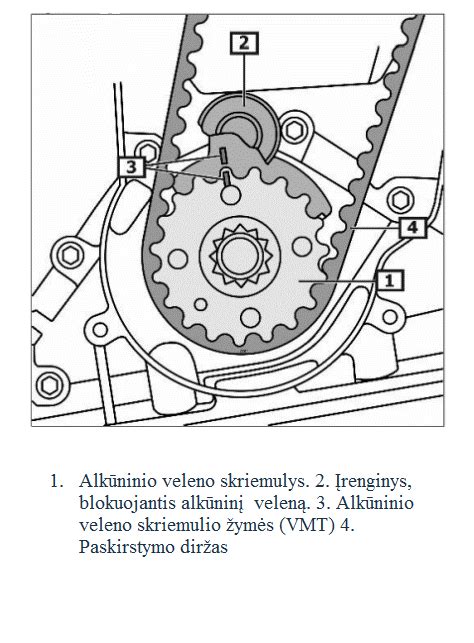 2

3

4

1

1. Alkūninio veleno skriemulys. 2. Įrenginys, blokuojantis alkūninį veleną. 3. Alkūninio veleno skriemulio žymės (VMT) 4. Paskirstymo diržas